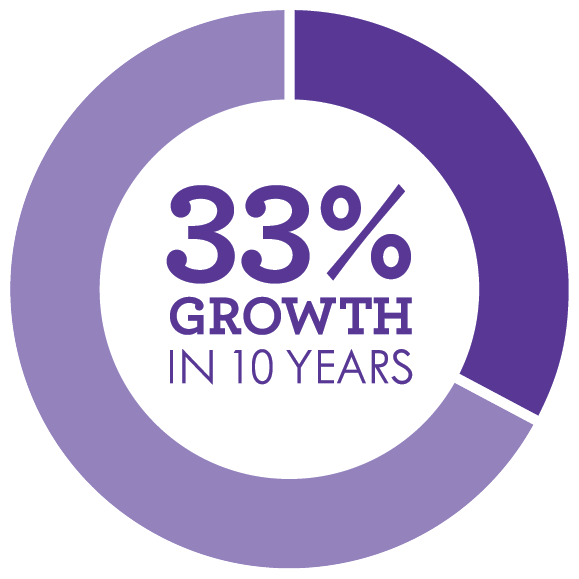 33%
GROWTH
IN 10 YEARS