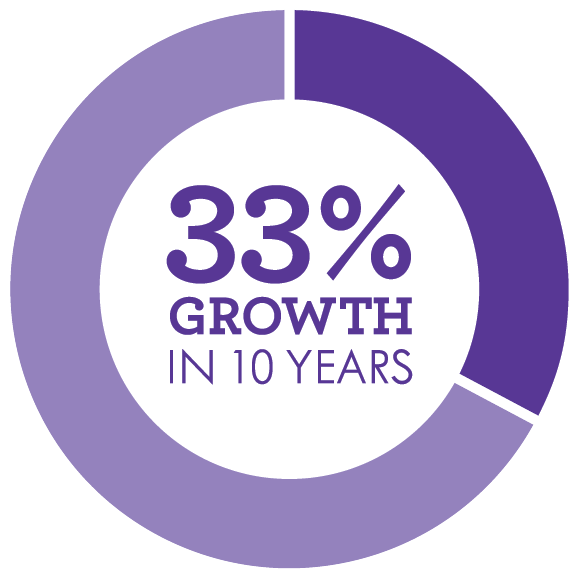 33%
GROWTH
IN 10 YEARS