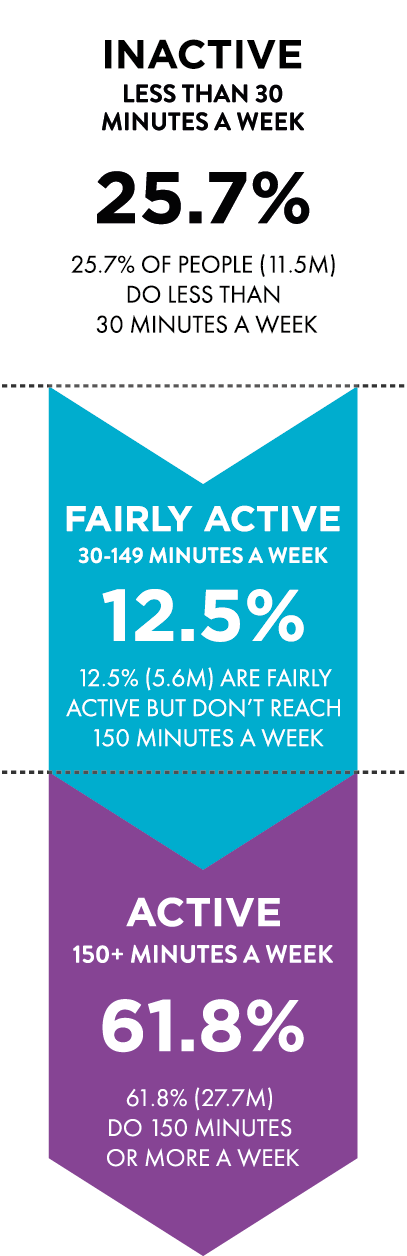 INACTIVE
LESS THAN 30 MINUTES A WEEK

25.7%

25.7% OF PEOPLE (11.5M) DO LESS THAN 30 MINUTES A WEEK

FAIRLY ACTIVE
30-149 MINUTES A WEEK

12.5%

12.5% (5.6M) ARE FAIRLY ACTIVE BUT DON'T REACH 150 MINUTES A WEEK

ACTIVE
150+ MINUTES A WEEK

61.8%

61.8% (27.7M) DO 150 MINUTES OR MORE A WEEK